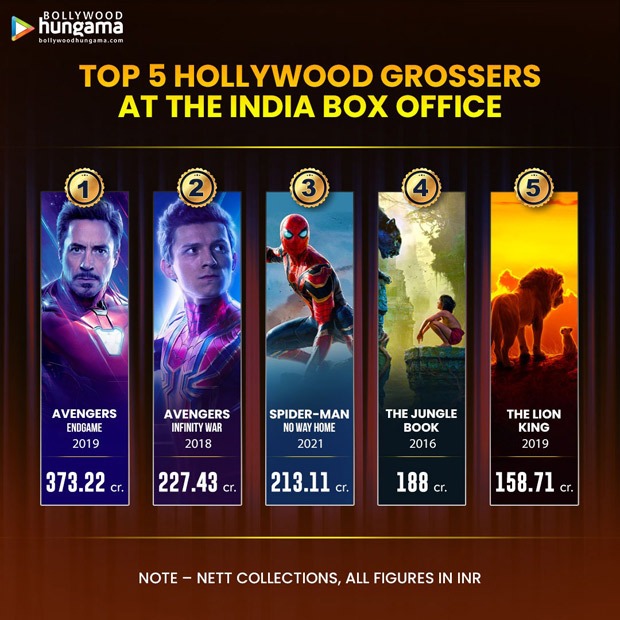 BOLLYWOOD
hungama
bollywoodhungama.com

TOP 5 HOLLYWOOD GROSSERS AT THE INDIA BOX OFFICE

1
AVENGERS
ENDGAME
2019
373.22 cr.

2
AVENGERS
INFINITY WAR
2018
227.43 cr.

3
SPIDER-MAN
NO WAY HOME
2021
213.11 cr.

4
THE JUNGLE BOOK
2016
188 cr.

5
THE LION KING
2019
158.71 cr.

NOTE – NETT COLLECTIONS, ALL FIGURES IN INR